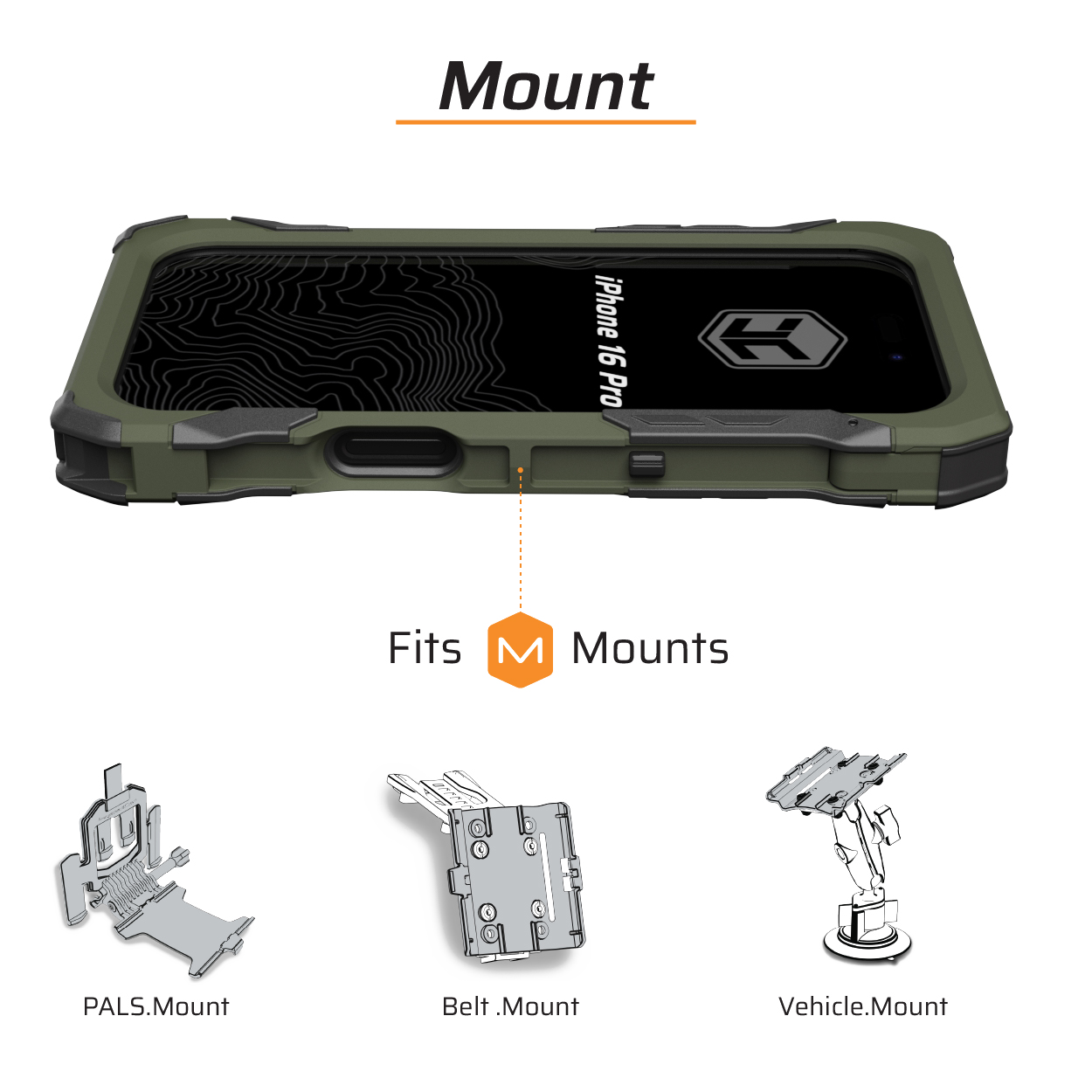 Mount

iPhone 16 Pro

Fits M Mounts

PALS.Mount

Belt .Mount

Vehicle.Mount